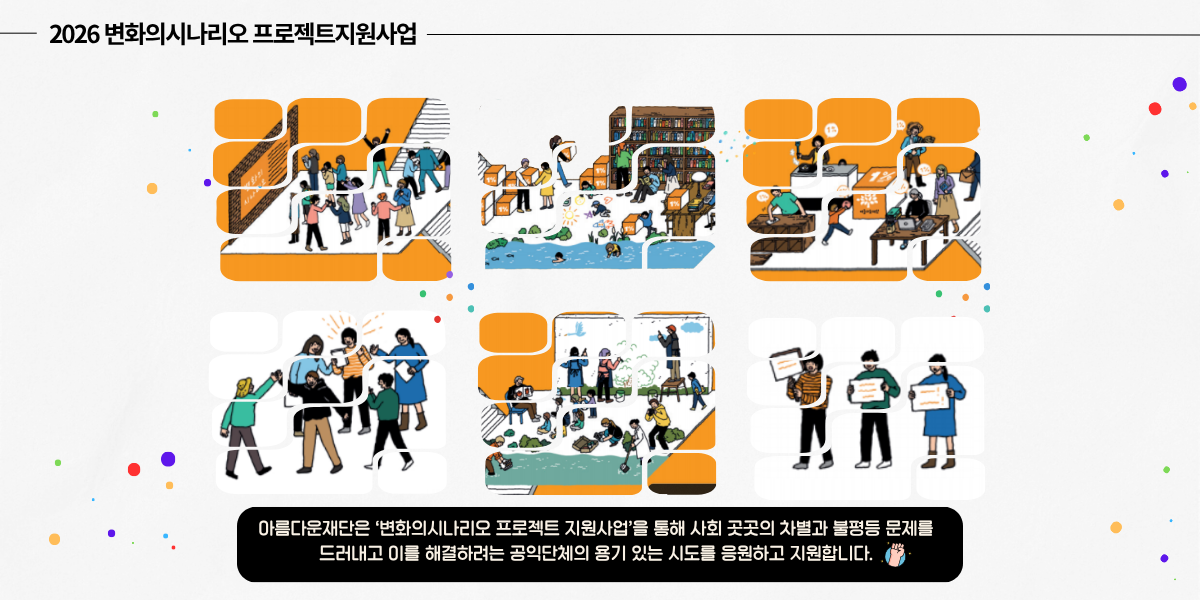 2026 변화의시나리오 프로젝트지원사업

아름다운재단은 '변화의시나리오 프로젝트 지원사업'을 통해 사회 곳곳의 차별과 불평등 문제를 드러내고 이를 해결하려는 공익단체의 용기 있는 시도를 응원하고 지원합니다.